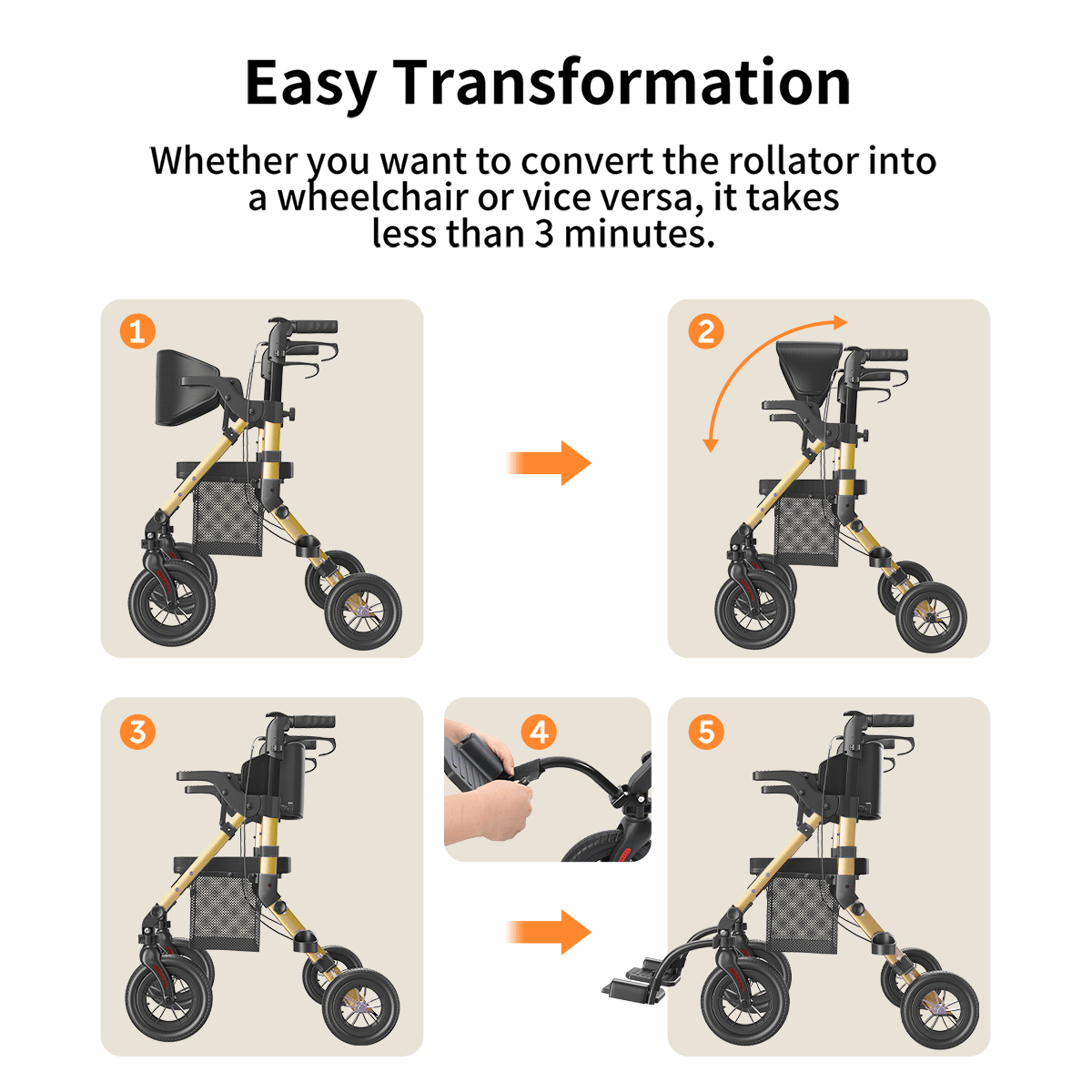 Easy Transformation

Whether you want to convert the rollator into a wheelchair or vice versa, it takes less than 3 minutes.

1

2

3

4

5